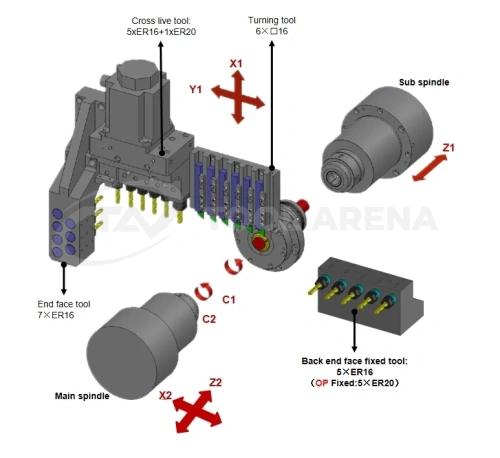 Cross live tool:
5xER16+1xER20

Turning tool
6×□16

X1

Y1

Sub spindle

Z1

TOOLARENA

End face tool
7×ER16

C1

C2

Back end face fixed tool:
5×ER16
（OP Fixed:5×ER20）

Main spindle

X2

Z2